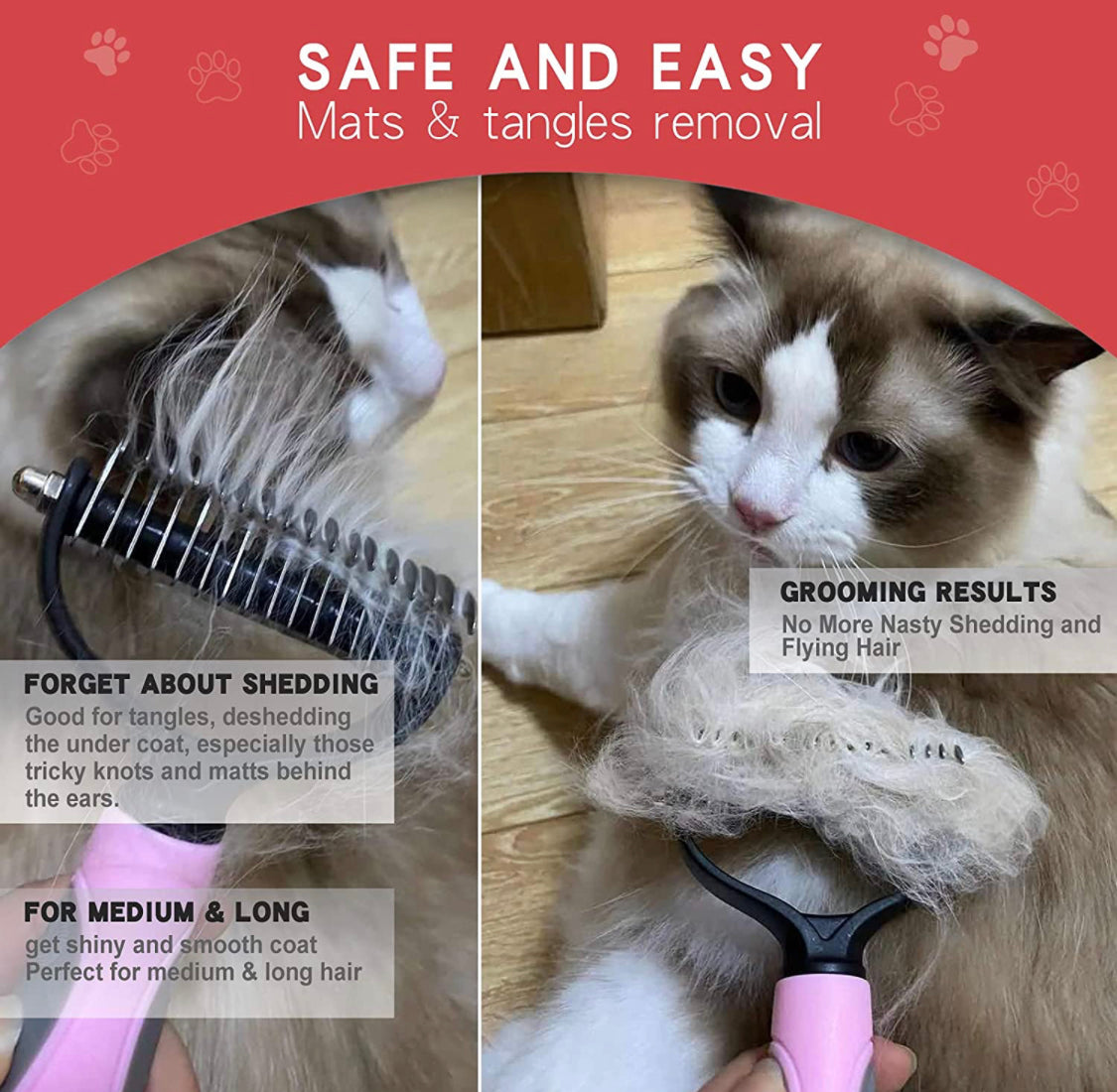 SAFE AND EASY
Mats & tangles removal

FORGET ABOUT SHEDDING
Good for tangles, deshedding the under coat, especially those tricky knots and matts behind the ears.

FOR MEDIUM & LONG
get shiny and smooth coat
Perfect for medium & long hair

GROOMING RESULTS
No More Nasty Shedding and Flying Hair