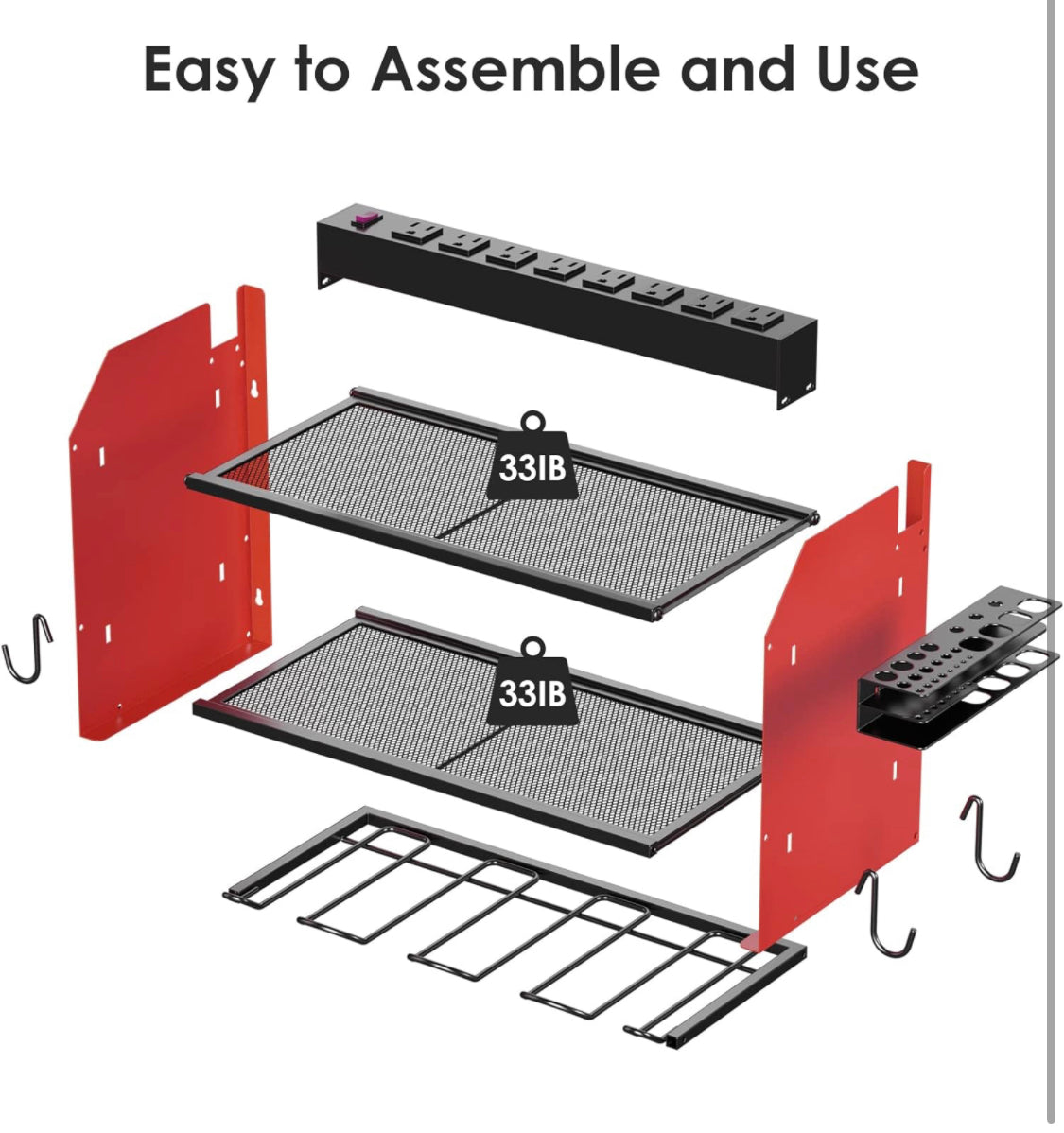 Easy to Assemble and Use

33IB

33IB